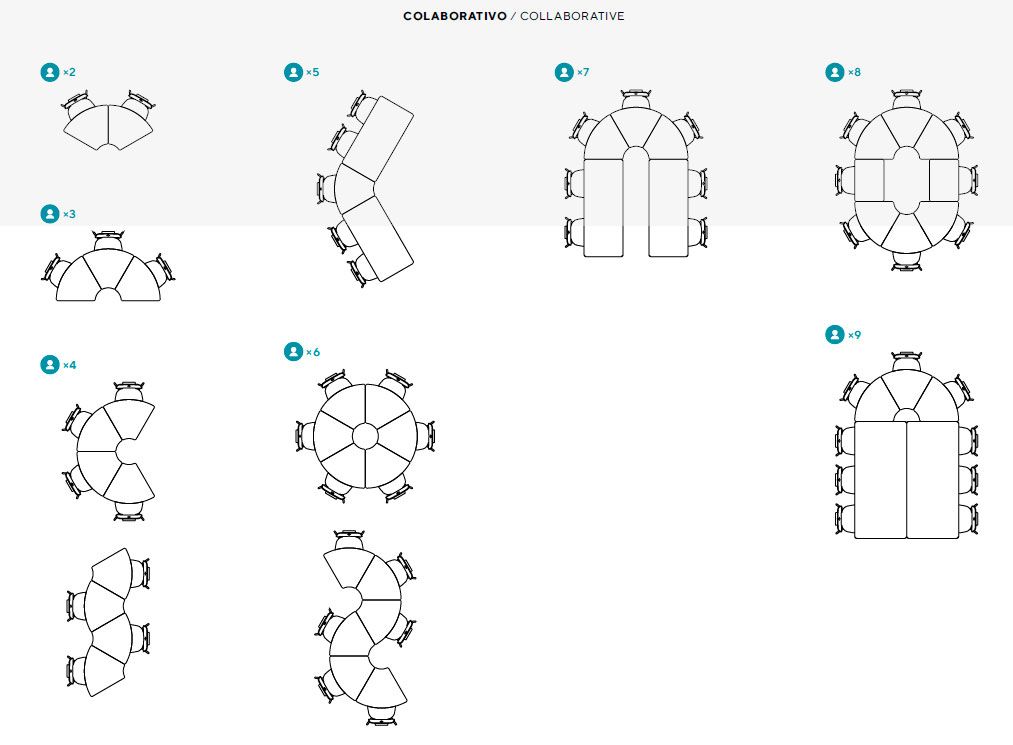 COLABORATIVO / COLLABORATIVE

×2

×3

×4

×5

×6

×7

×8

×9