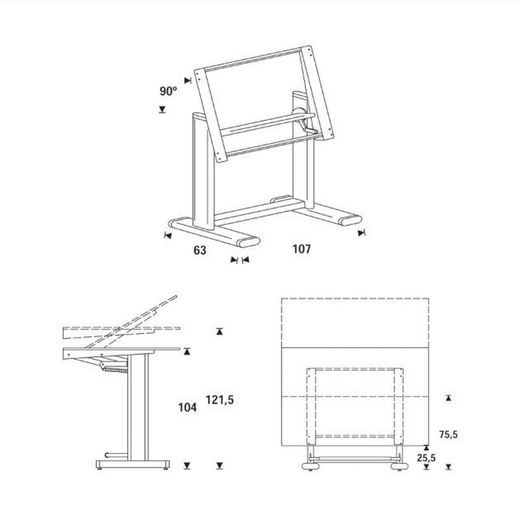 90°

63

107

104

121,5

75,5

25,5