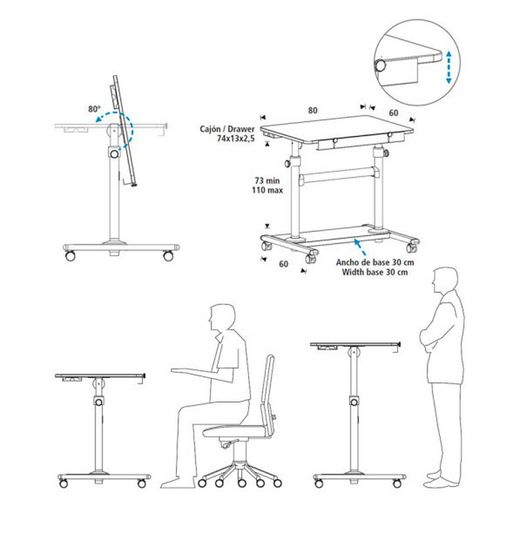 80°

80

60

Cajón / Drawer
74x13x2,5

73 min
110 max

60

Ancho de base 30 cm
Width base 30 cm