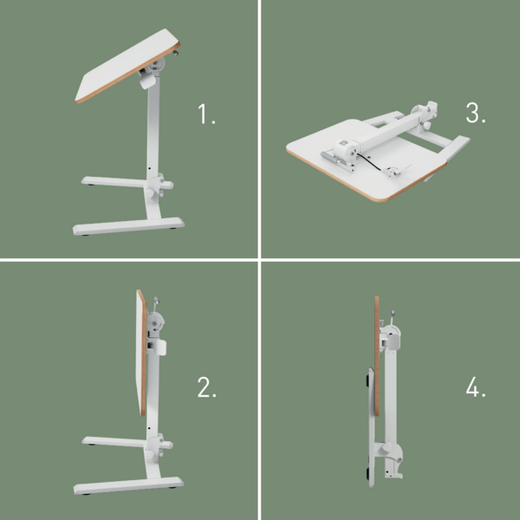 1.

3.

2.

4.